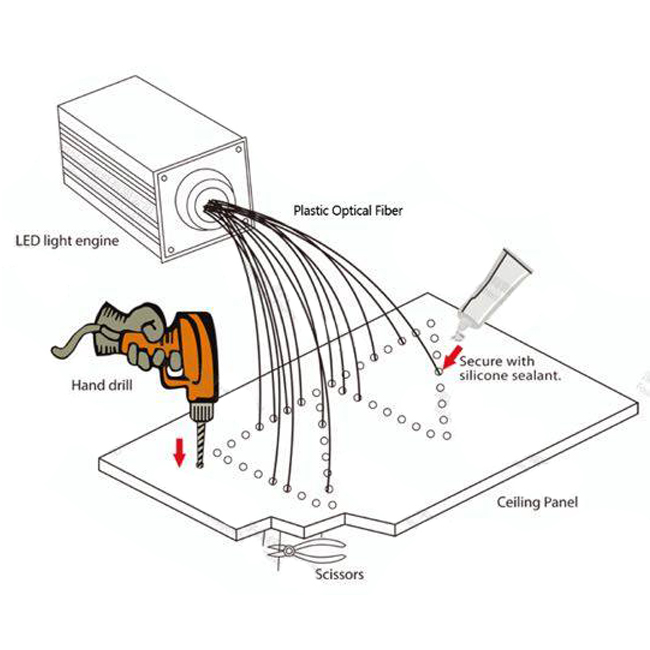 Plastic Optical Fiber

LED light engine

Hand drill

Secure with silicone sealant.

Ceiling Panel

Scissors