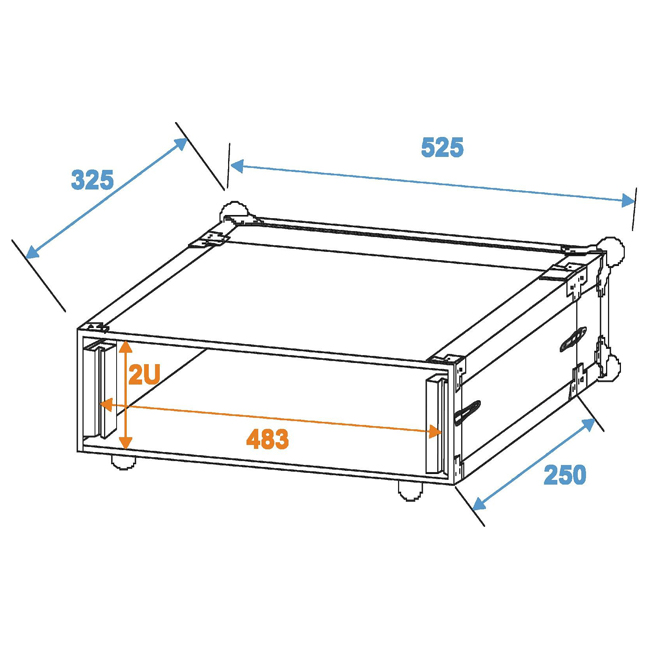 325

525

2U

483

250